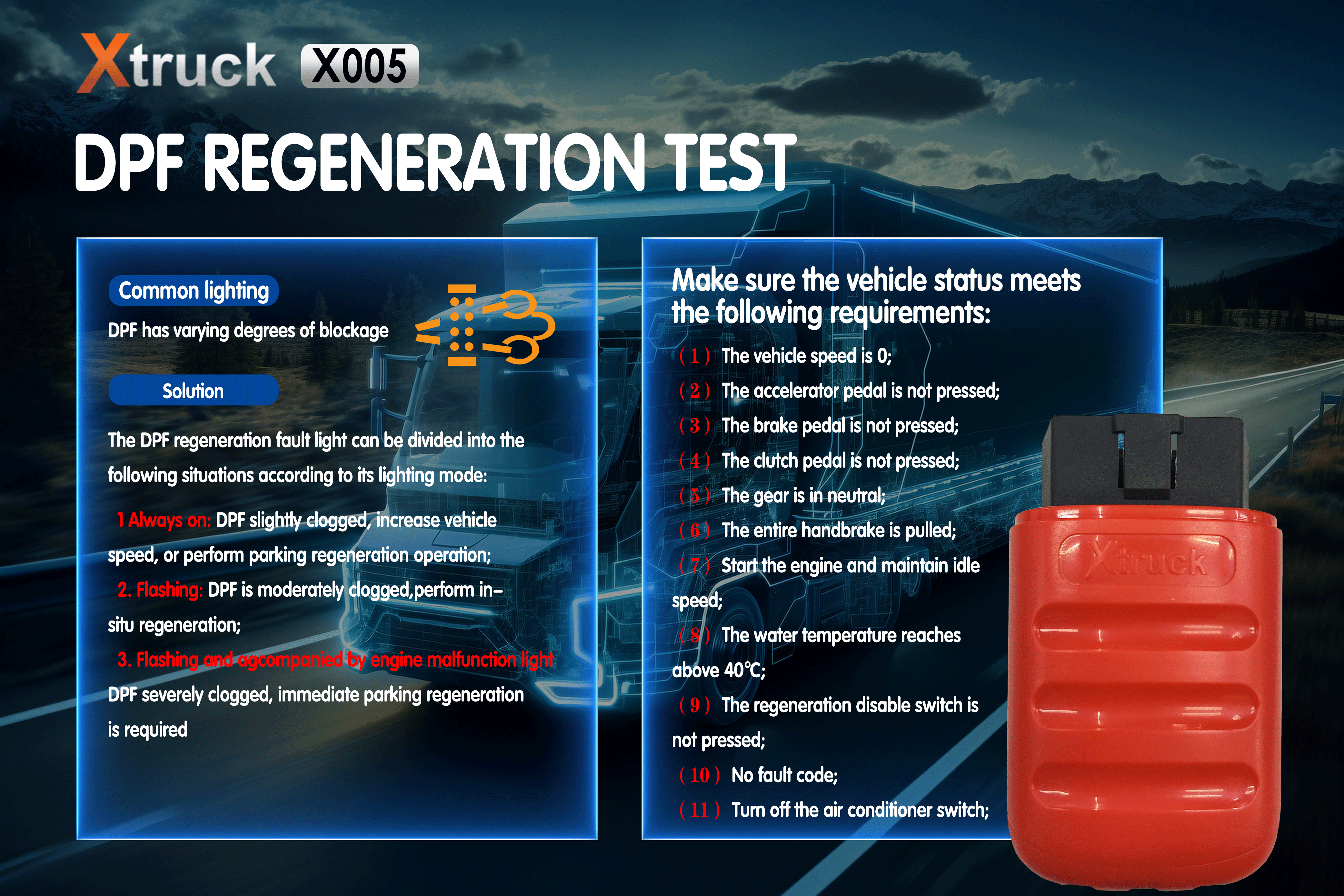 Xtruck X005

DPF REGENERATION TEST

Common lighting

DPF has varying degrees of blockage

Solution

The DPF regeneration fault light can be divided into the following situations according to its lighting mode:

1 Always on: DPF slightly clogged, increase vehicle speed, or perform parking regeneration operation;

2. Flashing: DPF is moderately clogged,perform in-situ regeneration;

3. Flashing and agcompanied by engine malfunction light DPF severely clogged, immediate parking regeneration is required

Make sure the vehicle status meets the following requirements:

(1) The vehicle speed is 0;

(2) The accelerator pedal is not pressed;

(3) The brake pedal is not pressed;

(4) The clutch pedal is not pressed;

(5) The gear is in neutral;

(6) The entire handbrake is pulled;

(7) Start the engine and maintain idle speed;

(8) The water temperature reaches above 40℃;

(9) The regeneration disable switch is not pressed;

(10) No fault code;

(11) Turn off the air conditioner switch;

Xtruck